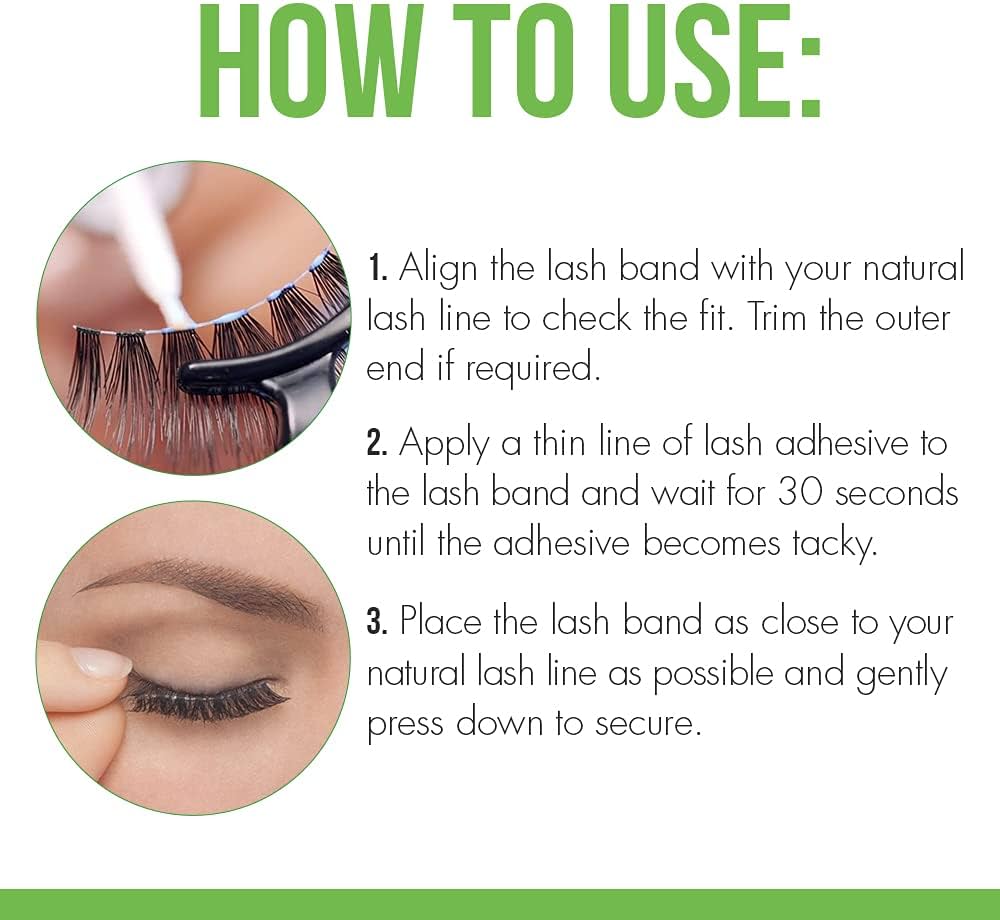 HOW TO USE:

1. Align the lash band with your natural lash line to check the fit. Trim the outer end if required.

2. Apply a thin line of lash adhesive to the lash band and wait for 30 seconds until the adhesive becomes tacky.

3. Place the lash band as close to your natural lash line as possible and gently press down to secure.